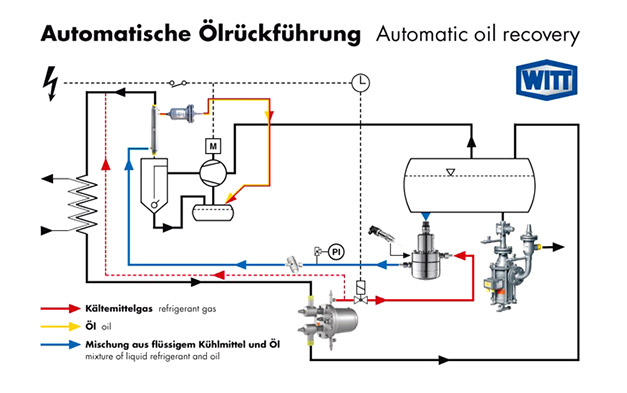 Automatische Ölrückführung Automatic oil recovery

WITT

M

PI

Kältemittelgas refrigerant gas

Öl oil

Mischung aus flüssigem Kühlmittel und Öl
mixture of liquid refrigerant and oil