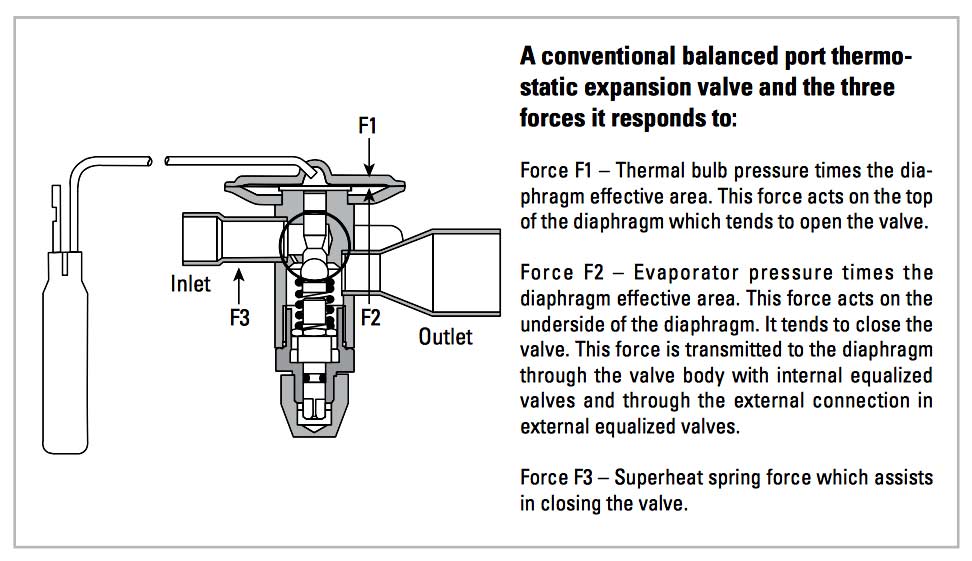 F1

Inlet

F3

F2

Outlet

A conventional balanced port thermostatic expansion valve and the three forces it responds to:

Force F1 – Thermal bulb pressure times the diaphragm effective area. This force acts on the top of the diaphragm which tends to open the valve.

Force F2 – Evaporator pressure times the diaphragm effective area. This force acts on the underside of the diaphragm. It tends to close the valve. This force is transmitted to the diaphragm through the valve body with internal equalized valves and through the external connection in external equalized valves.

Force F3 – Superheat spring force which assists in closing the valve.