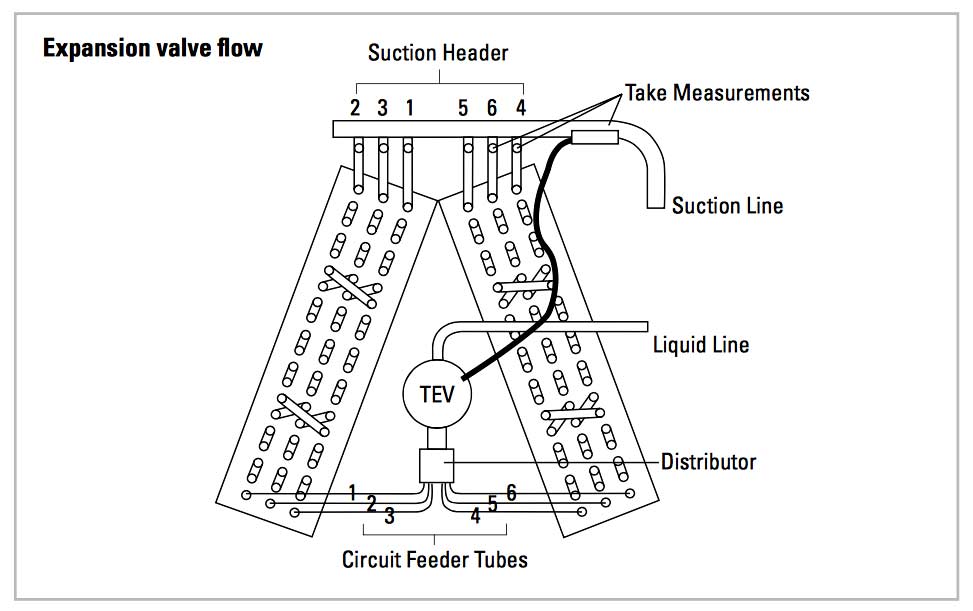 Expansion valve flow

Suction Header

2 3 1 5 6 4

Take Measurements

Suction Line

Liquid Line

TEV

Distributor

1 2 3 4 5 6

Circuit Feeder Tubes