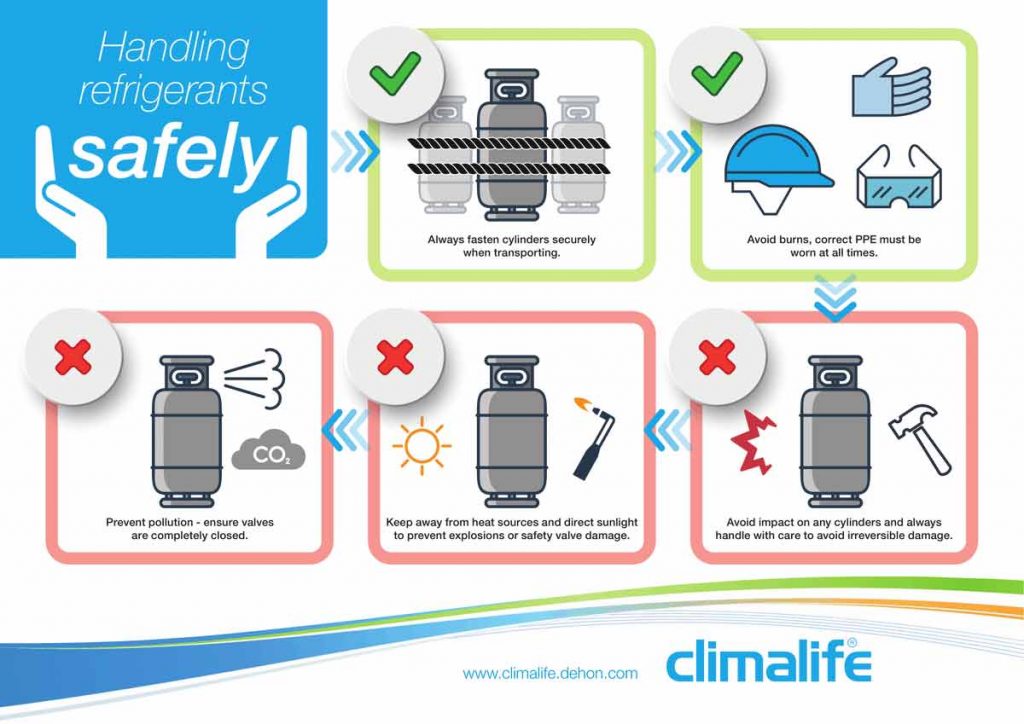 Handling refrigerants safely

Always fasten cylinders securely when transporting.

Avoid burns, correct PPE must be worn at all times.

Avoid impact on any cylinders and always handle with care to avoid irreversible damage.

Keep away from heat sources and direct sunlight to prevent explosions or safety valve damage.

$CO_2$

Prevent pollution - ensure valves are completely closed.

www.climalife.dehon.com

climalife®