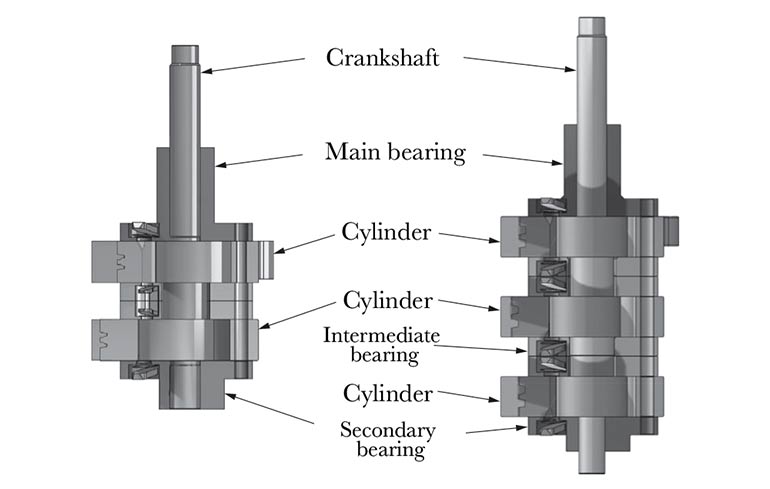 Crankshaft

Main bearing

Cylinder

Cylinder

Intermediate bearing

Cylinder

Secondary bearing