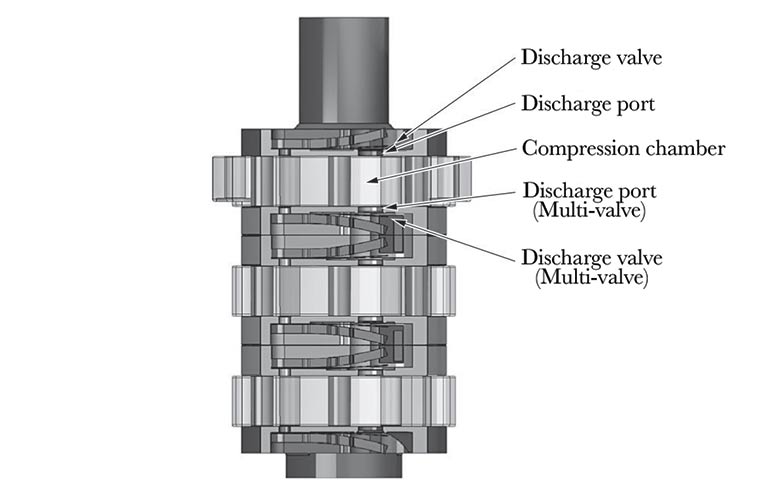 Discharge valve

Discharge port

Compression chamber

Discharge port
(Multi-valve)

Discharge valve
(Multi-valve)