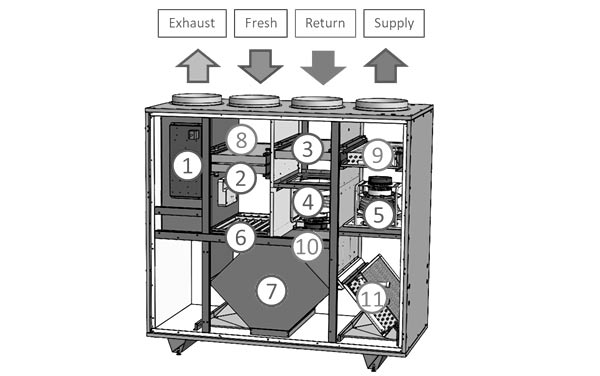 Exhaust
Fresh
Return
Supply

8
3
9
1
2
4
5
6
10
7
11